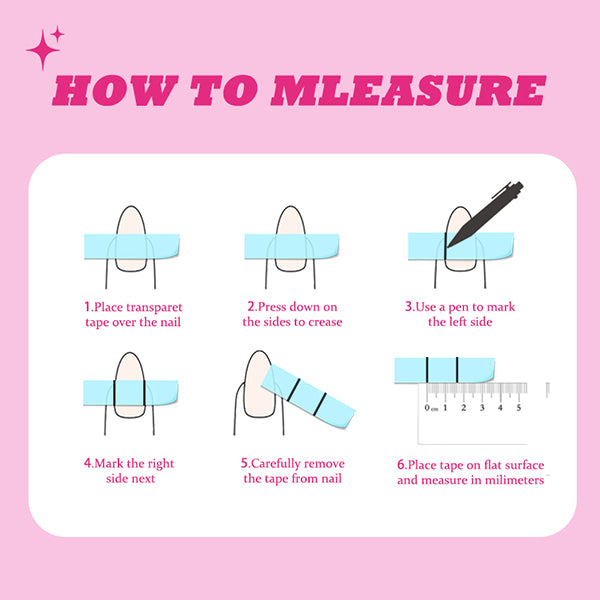 HOW TO MLEASURE

1.Place transparet tape over the nail

2.Press down on the sides to crease

3.Use a pen to mark the left side

4.Mark the right side next

5.Carefully remove the tape from nail

0 cm 1 2 3 4 5

6.Place tape on flat surface and measure in milimeters